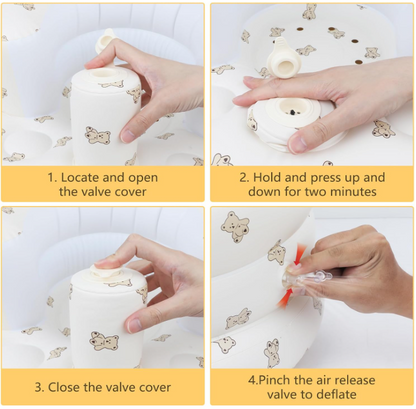 1. Locate and open the valve cover

2. Hold and press up and down for two minutes

3. Close the valve cover

4.Pinch the air release valve to deflate